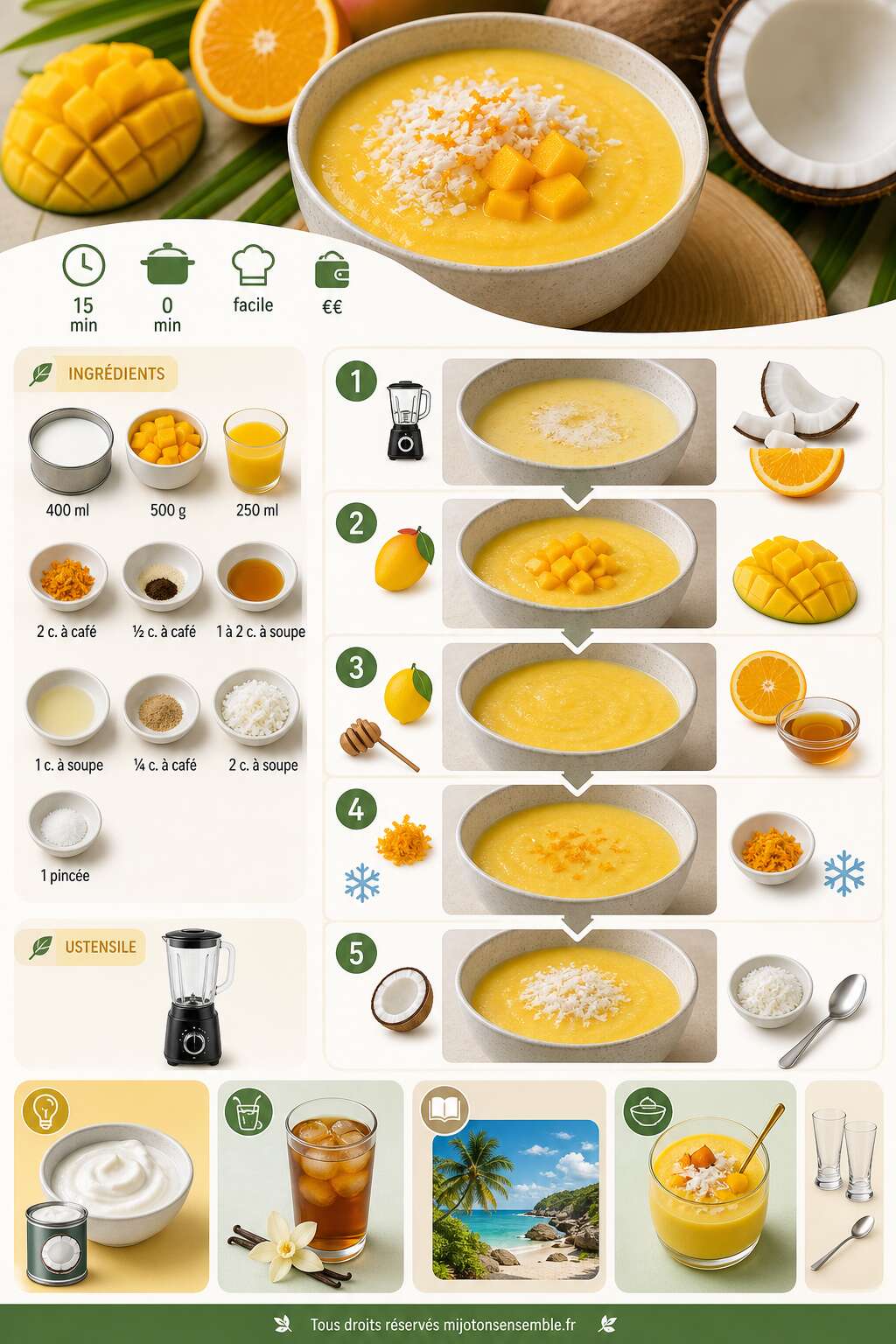 15 min

0 min

facile

€€

INGRÉDIENTS

400 ml

500 g

250 ml

2 c. à café

½ c. à café

1 à 2 c. à soupe

1 c. à soupe

¼ c. à café

2 c. à soupe

1 pincée

USTENSILE

1

2

3

4

5

Tous droits réservés mijotonsensemble.fr