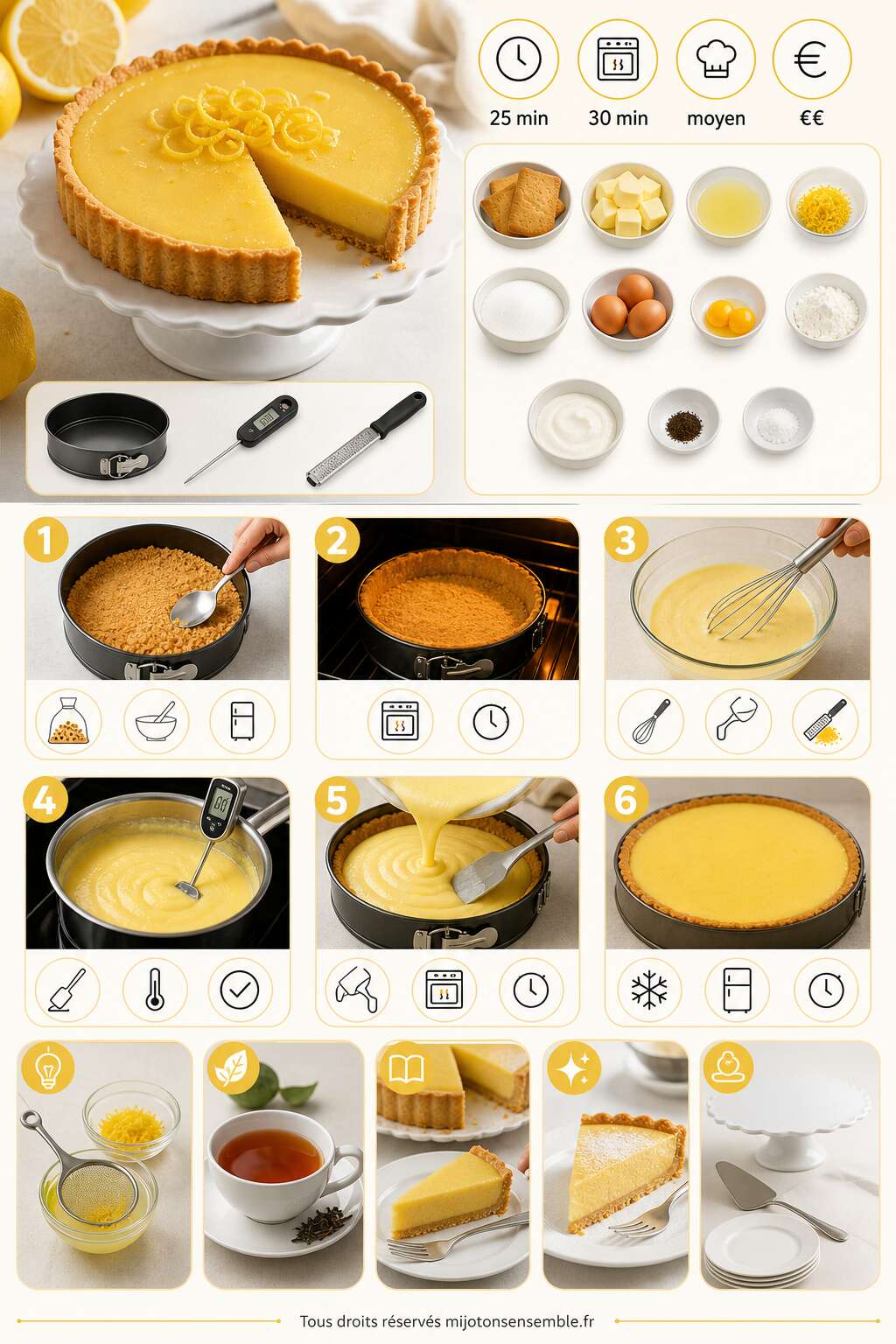 25 min
30 min
moyen
€€

1
2
3
4
5
6

Tous droits réservés mijotonsensemble.fr