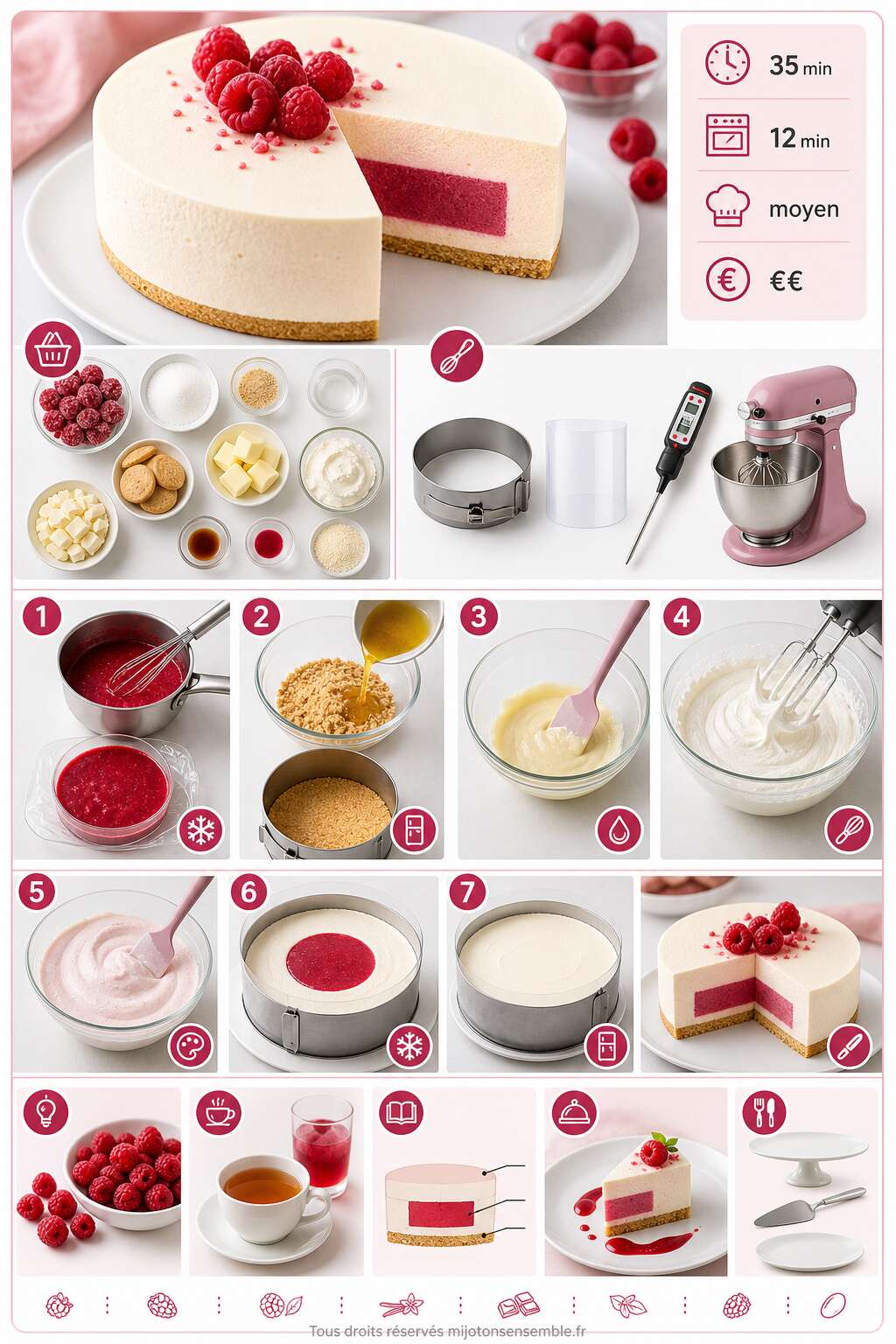 35 min

12 min

moyen

€€

1

2

3

4

5

6

7

Tous droits réservés mijotonsensemble.fr