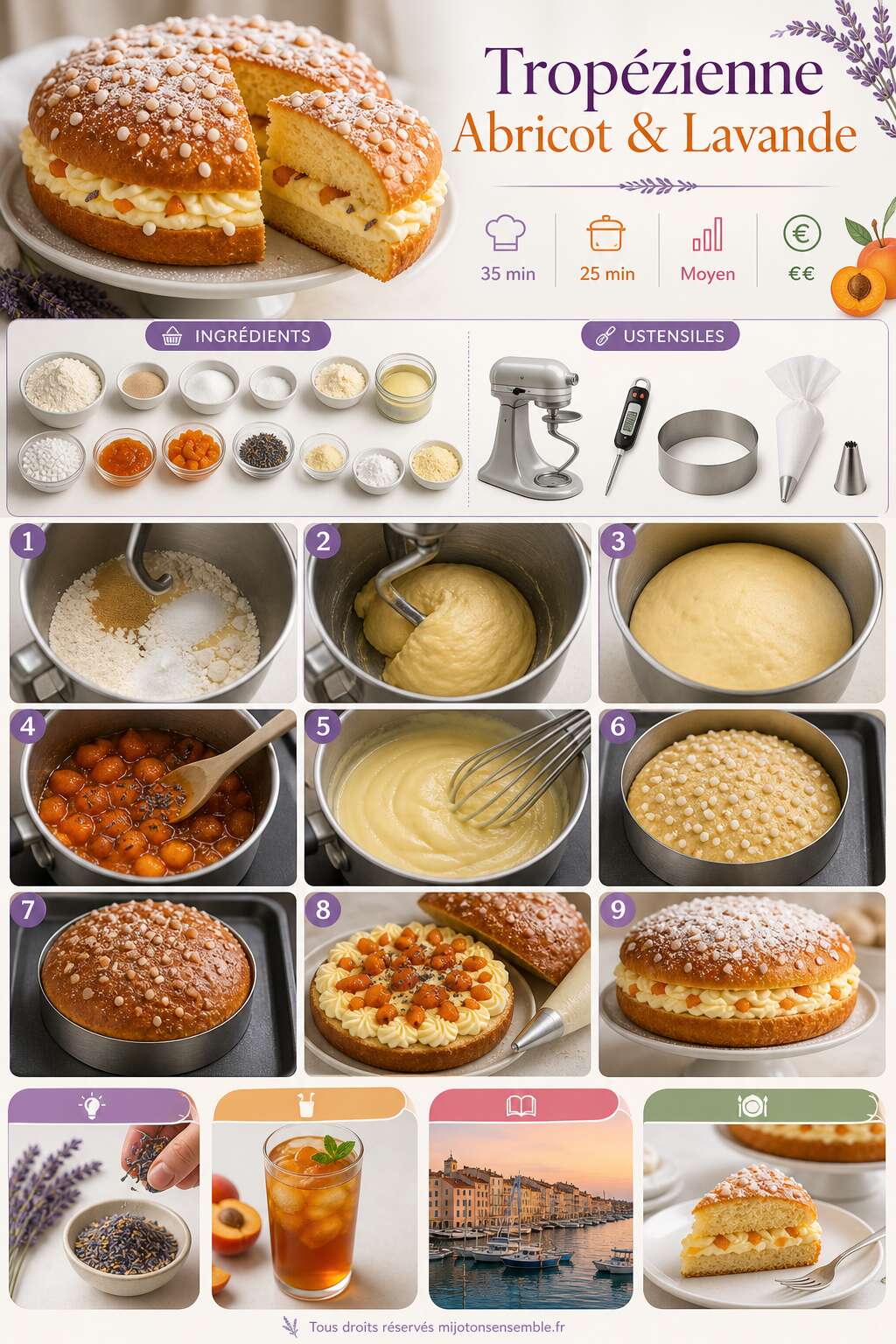 Tropézienne
Abricot & Lavande

35 min
25 min
Moyen
€€

INGRÉDIENTS

USTENSILES

1
2
3
4
5
6
7
8
9

Tous droits réservés mijotonsensemble.fr