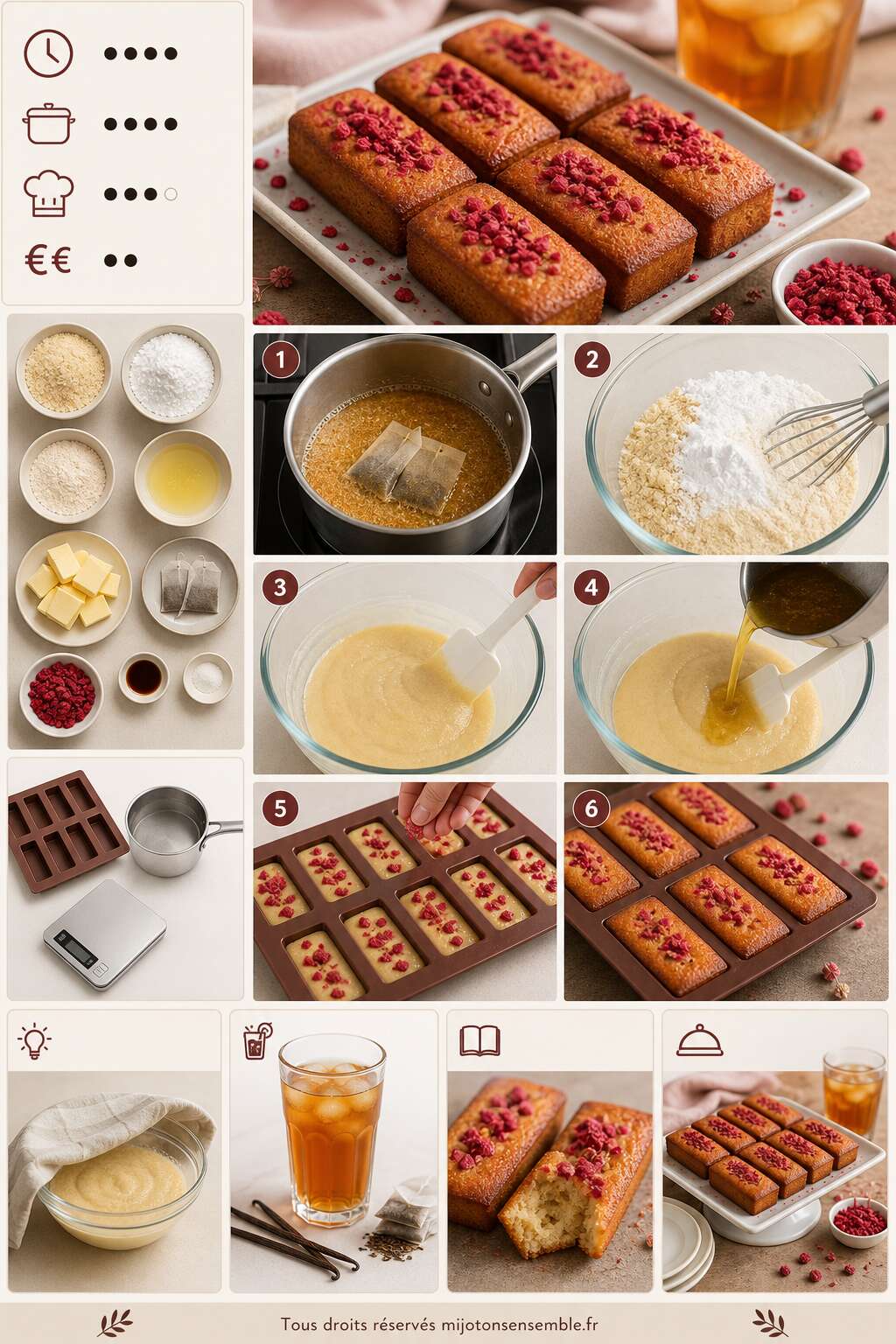 €€

1

2

3

4

5

6

Tous droits réservés mijotonsensemble.fr