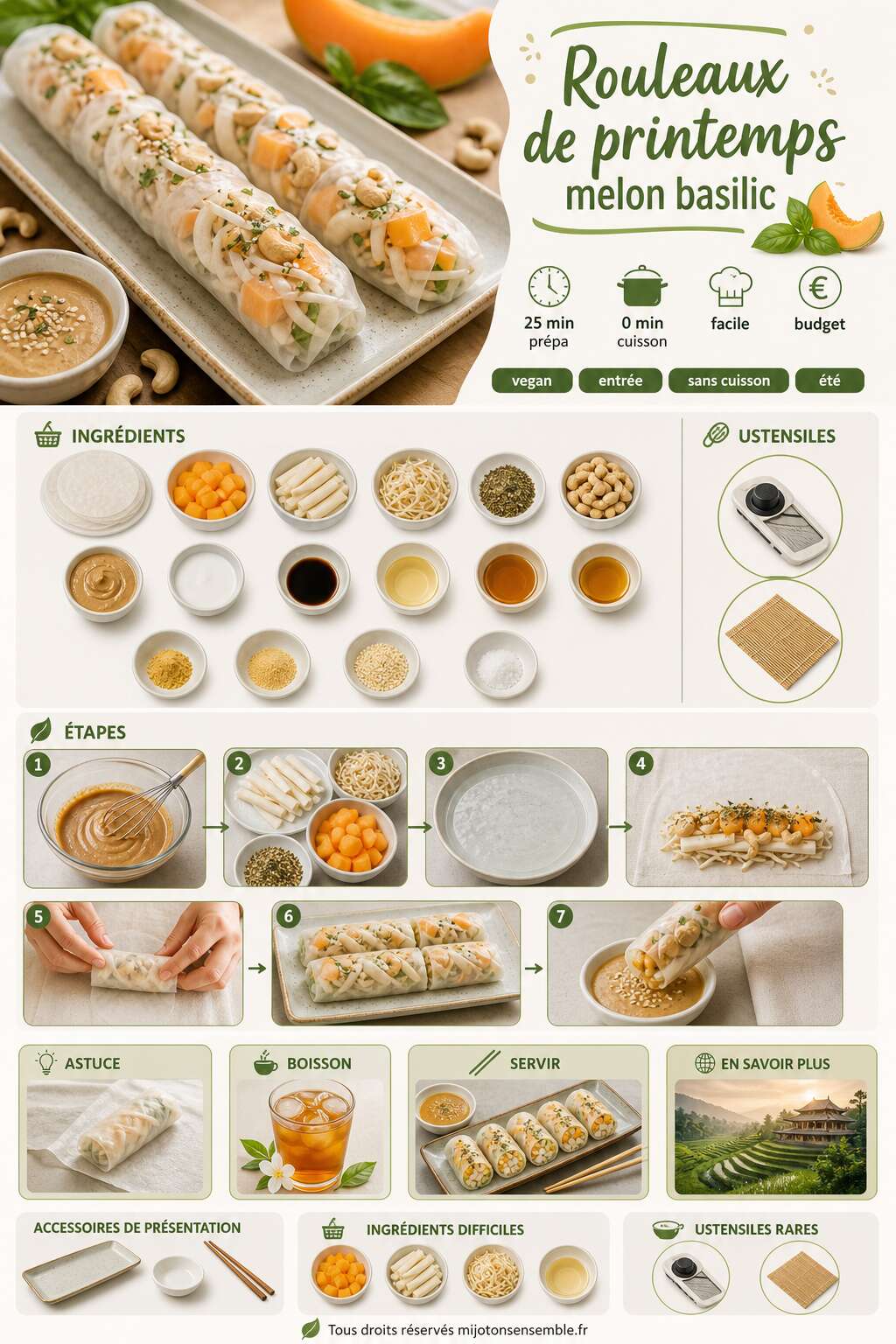 Rouleaux de printemps melon basilic

25 min prépa

0 min cuisson

facile

budget

vegan

entrée

sans cuisson

été

INGRÉDIENTS

USTENSILES

ÉTAPES

1

2

3

4

5

6

7

ASTUCE

BOISSON

SERVIR

EN SAVOIR PLUS

ACCESSOIRES DE PRÉSENTATION

INGRÉDIENTS DIFFICILES

USTENSILES RARES

Tous droits réservés mijotonsensemble.fr